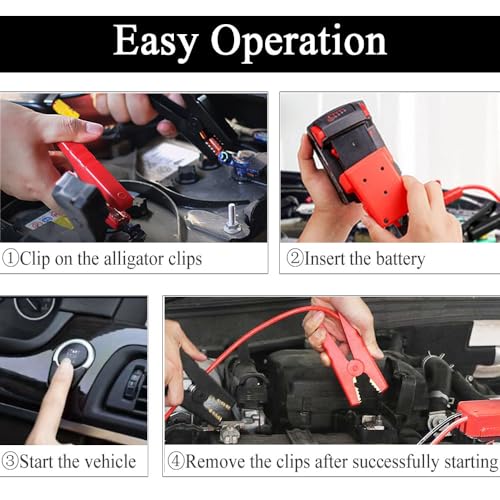 Easy Operation

①Clip on the alligator clips

②Insert the battery

③Start the vehicle

④Remove the clips after successfully starting