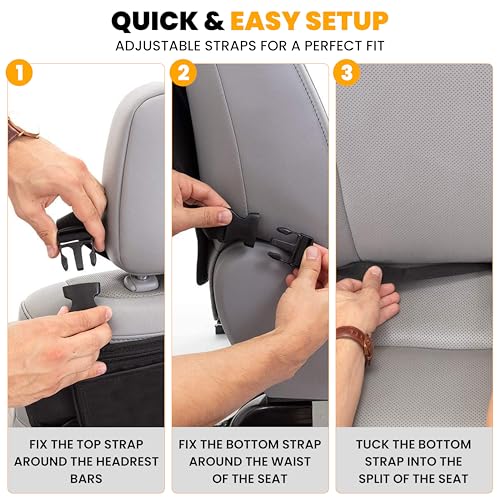 QUICK & EASY SETUP
ADJUSTABLE STRAPS FOR A PERFECT FIT

1

FIX THE TOP STRAP AROUND THE HEADREST BARS

2

FIX THE BOTTOM STRAP AROUND THE WAIST OF THE SEAT

3

TUCK THE BOTTOM STRAP INTO THE SPLIT OF THE SEAT