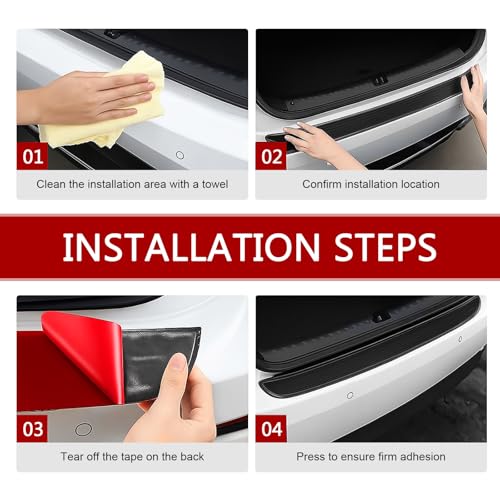 01
Clean the installation area with a towel

02
Confirm installation location

INSTALLATION STEPS

03
Tear off the tape on the back

04
Press to ensure firm adhesion