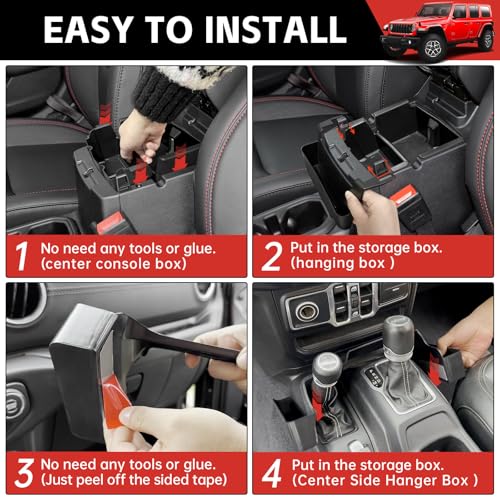 EASY TO INSTALL

1 No need any tools or glue. (center console box)

2 Put in the storage box. (hanging box )

3 No need any tools or glue. (Just peel off the sided tape)

4 Put in the storage box. (Center Side Hanger Box )