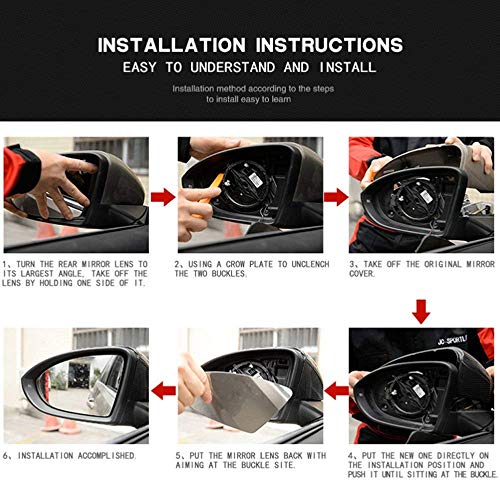 INSTALLATION INSTRUCTIONS
EASY TO UNDERSTAND AND INSTALL

Installation method according to the steps to install easy to learn

1、TURN THE REAR MIRROR LENS TO ITS LARGEST ANGLE, TAKE OFF THE LENS BY HOLDING ONE SIDE OF IT.

2、USING A CROW PLATE TO UNCLENCH THE TWO BUCKLES.

3、TAKE OFF THE ORIGINAL MIRROR COVER.

JC SPORTLI

4、PUT THE NEW ONE DIRECTLY ON THE INSTALLATION POSITION AND PUSH IT UNTIL SITTING AT THE BUCKLE.

5、PUT THE MIRROR LENS BACK WITH AIMING AT THE BUCKLE SITE.

6、INSTALLATION ACCOMPLISHED.